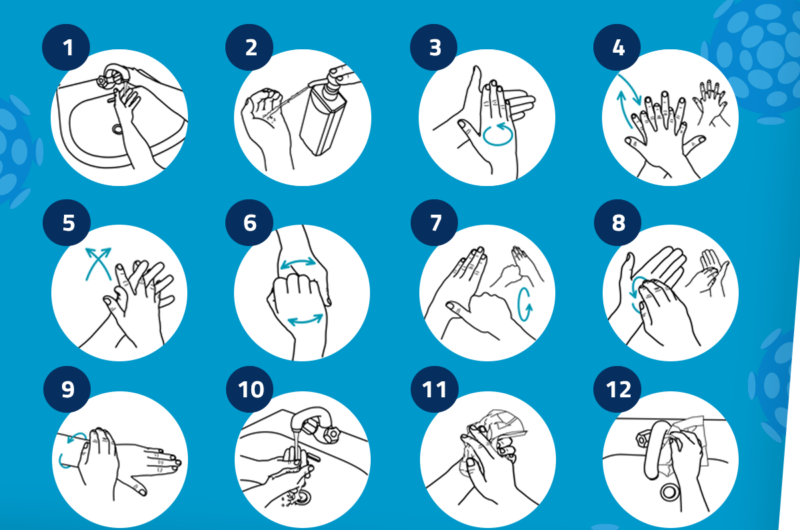 1

2

3

4

5

6

7

8

9

10

11

12