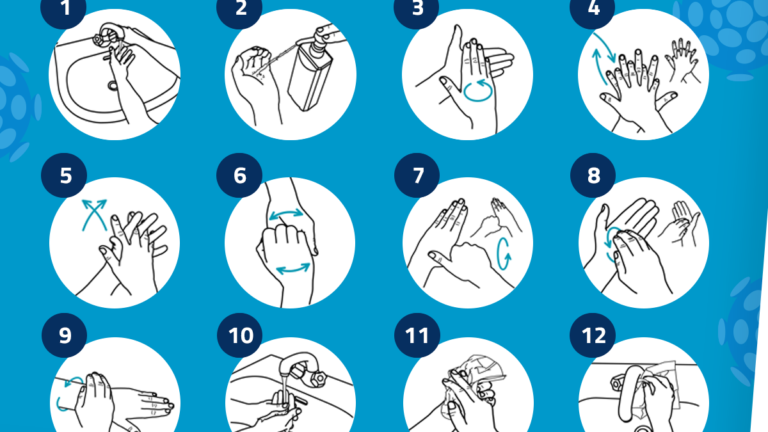 1

2

3

4

5

6

7

8

9

10

11

12