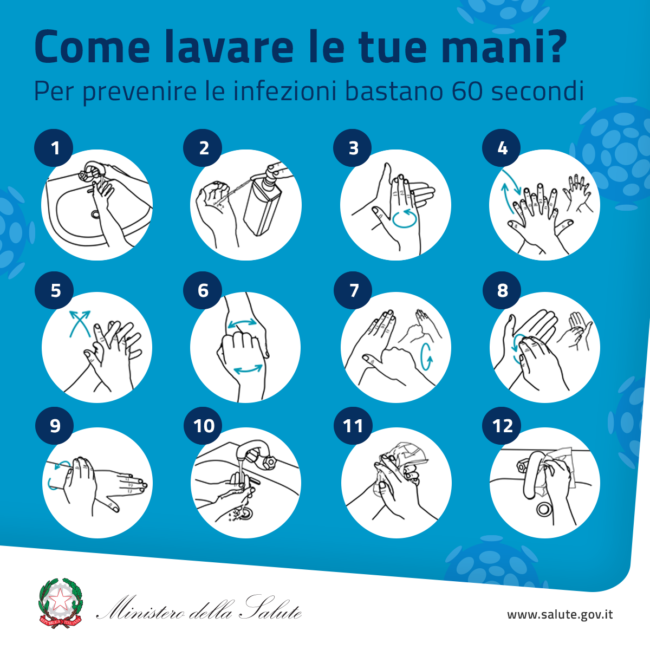 Come lavare le tue mani?
Per prevenire le infezioni bastano 60 secondi

1
2
3
4
5
6
7
8
9
10
11
12

Ministero della Salute

www.salute.gov.it