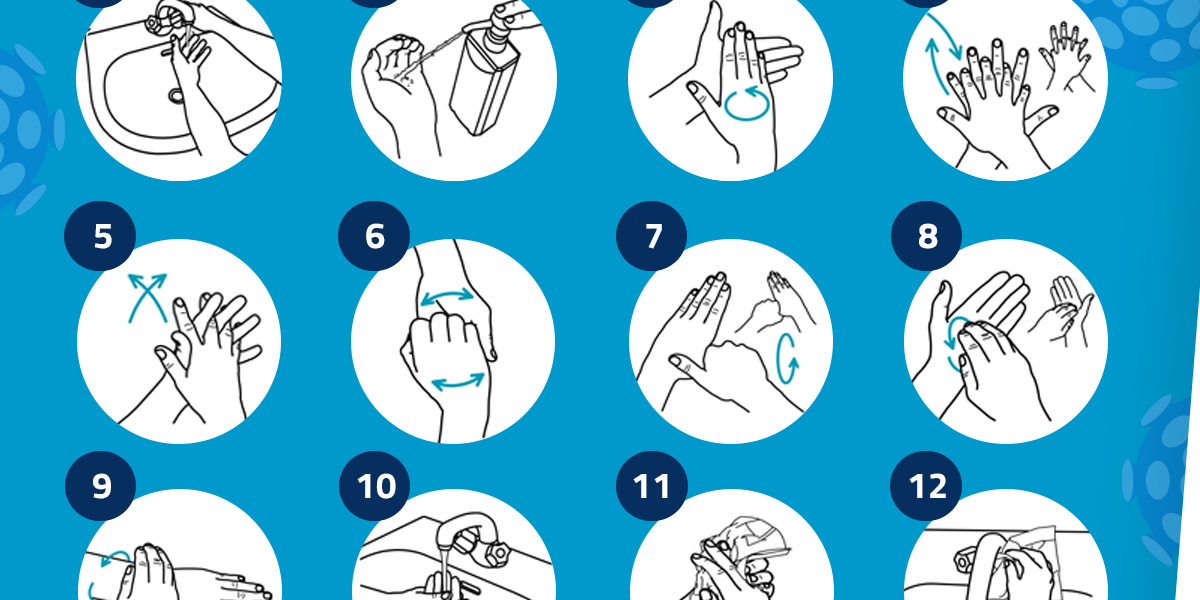 5

6

7

8

9

10

11

12